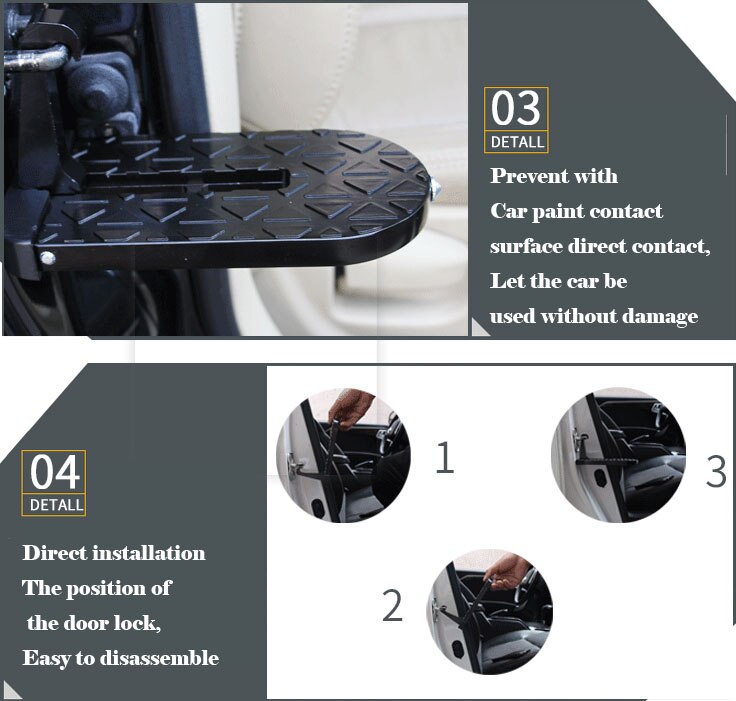 03
DETALL

Prevent with
Car paint contact
surface direct contact,
Let the car be
used without damage

04
DETALL

Direct installation
The position of
the door lock,
Easy to disassemble

1

3

2